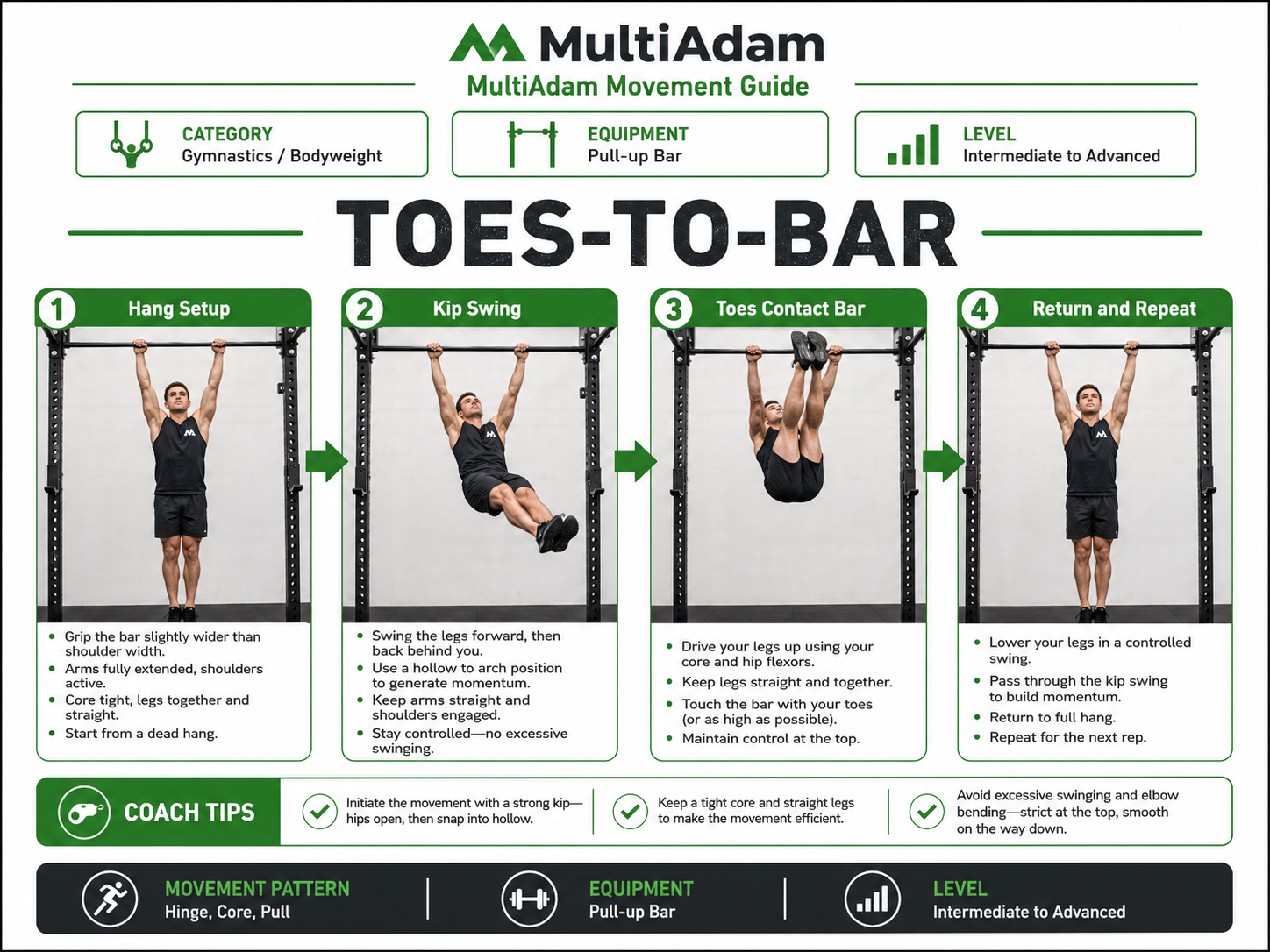 MultiAdam

MultiAdam Movement Guide

CATEGORY
Gymnastics / Bodyweight

EQUIPMENT
Pull-up Bar

LEVEL
Intermediate to Advanced

TOES-TO-BAR

1 Hang Setup

- Grip the bar slightly wider than shoulder width.
- Arms fully extended, shoulders active.
- Core tight, legs together and straight.
- Start from a dead hang.

2 Kip Swing

- Swing the legs forward, then back behind you.
- Use a hollow to arch position to generate momentum.
- Keep arms straight and shoulders engaged.
- Stay controlled—no excessive swinging.

3 Toes Contact Bar

- Drive your legs up using your core and hip flexors.
- Keep legs straight and together.
- Touch the bar with your toes (or as high as possible).
- Maintain control at the top.

4 Return and Repeat

- Lower your legs in a controlled swing.
- Pass through the kip swing to build momentum.
- Return to full hang.
- Repeat for the next rep.

COACH TIPS

Initiate the movement with a strong kip—hips open, then snap into hollow.

Keep a tight core and straight legs to make the movement efficient.

Avoid excessive swinging and elbow bending—strict at the top, smooth on the way down.

MOVEMENT PATTERN
Hinge, Core, Pull

EQUIPMENT
Pull-up Bar

LEVEL
Intermediate to Advanced